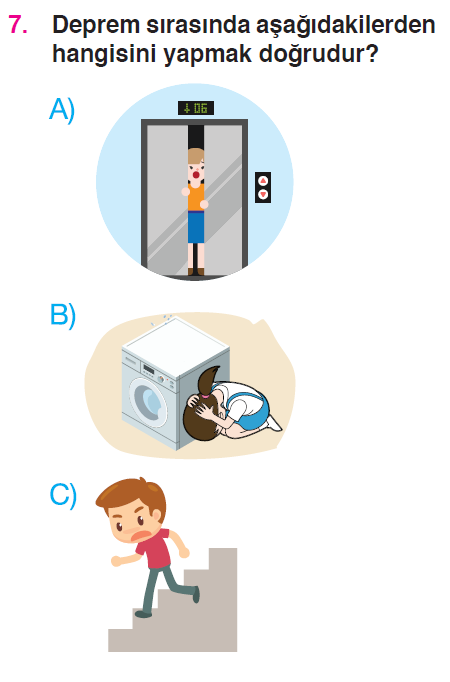 7. Deprem sırasında aşağıdakilerden hangisini yapmak doğrudur?

A)

↓06

B)

C)